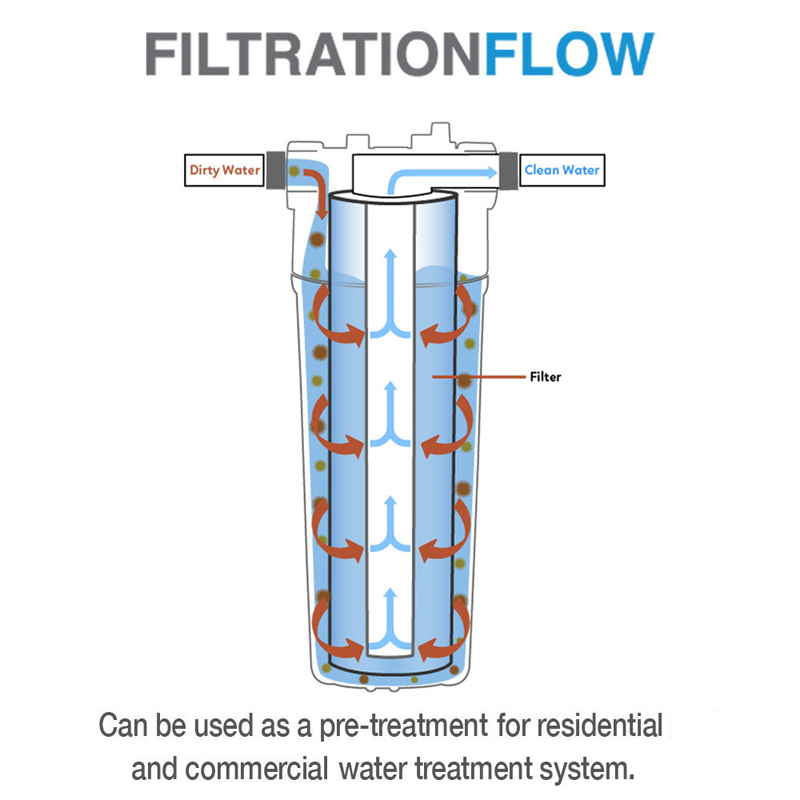 FILTRATIONFLOW

Dirty Water

Clean Water

Filter

Can be used as a pre-treatment for residential and commercial water treatment system.